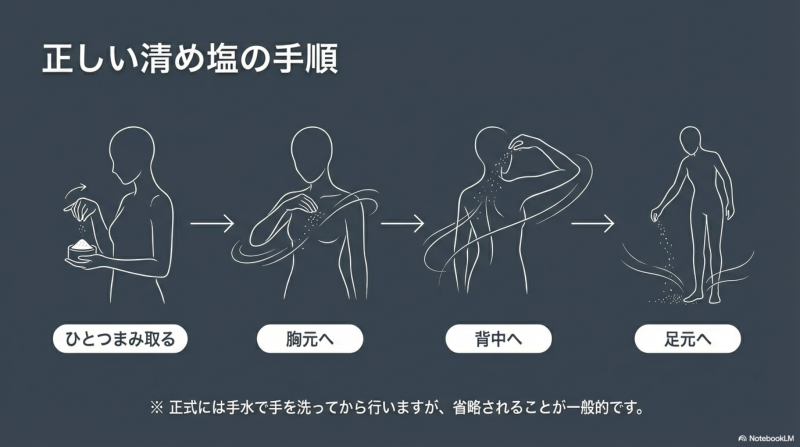 正しい清め塩の手順

ひとつまみ取る

胸元へ

背中へ

足元へ

※ 正式には手水で手を洗ってから行いますが、省略されることが一般的です。

NotebookLM